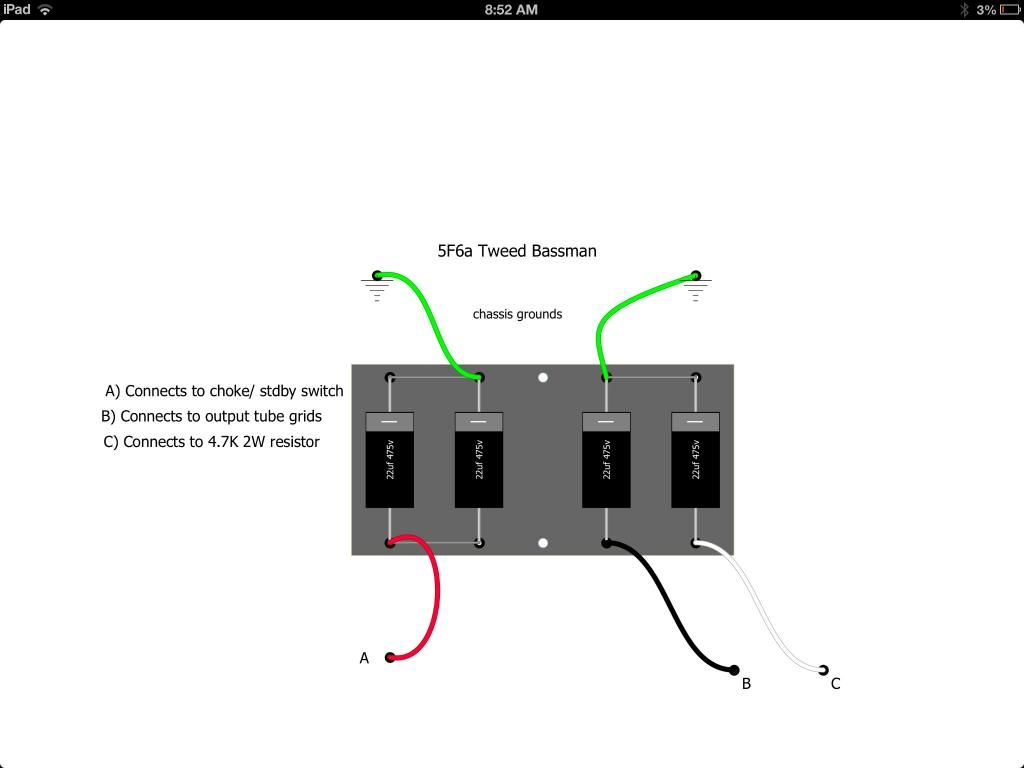 iPad 8:52 AM 3%

5F6a Tweed Bassman

chassis grounds

A) Connects to choke/ stdby switch
B) Connects to output tube grids
C) Connects to 4.7K 2W resistor

22uf 475v
22uf 475v
22uf 475v
22uf 475v

A
B
C