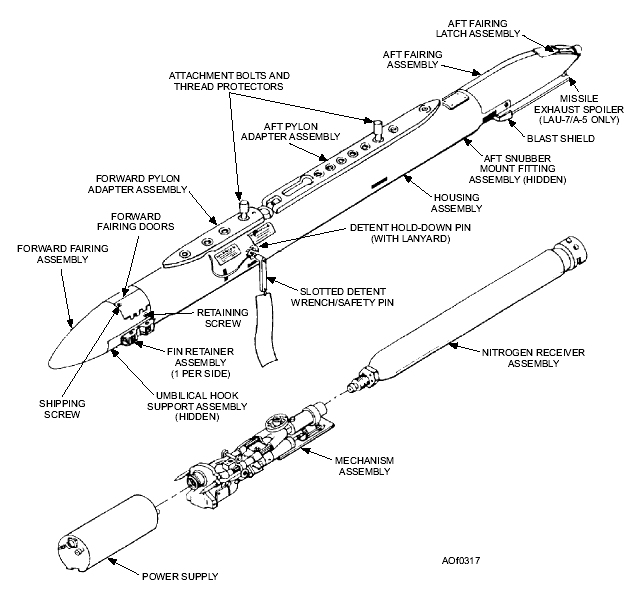 AFT FAIRING LATCH ASSEMBLY

AFT FAIRING ASSEMBLY

ATTACHMENT BOLTS AND THREAD PROTECTORS

MISSILE EXHAUST SPOILER (LAU-7/A-5 ONLY)

AFT PYLON ADAPTER ASSEMBLY

BLAST SHIELD

AFT SNUBBER MOUNT FITTING ASSEMBLY (HIDDEN)

FORWARD PYLON ADAPTER ASSEMBLY

HOUSING ASSEMBLY

FORWARD FAIRING DOORS

DETENT HOLD-DOWN PIN (WITH LANYARD)

FORWARD FAIRING ASSEMBLY

SLOTTED DETENT WRENCH/SAFETY PIN

RETAINING SCREW

FIN RETAINER ASSEMBLY (1 PER SIDE)

NITROGEN RECEIVER ASSEMBLY

SHIPPING SCREW

UMBILICAL HOOK SUPPORT ASSEMBLY (HIDDEN)

MECHANISM ASSEMBLY

AOf0317

POWER SUPPLY